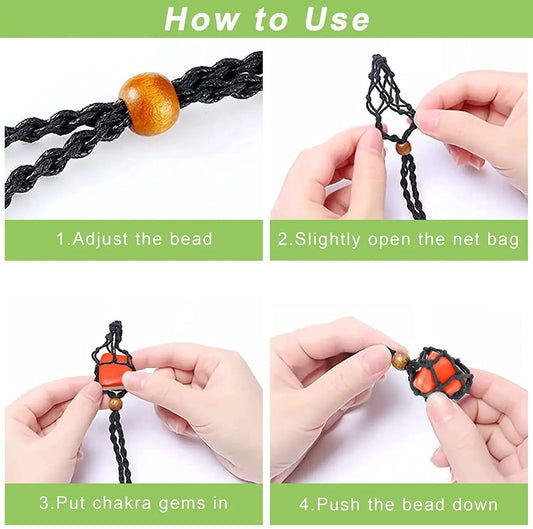 How to Use

1.Adjust the bead

2.Slightly open the net bag

3.Put chakra gems in

4.Push the bead down